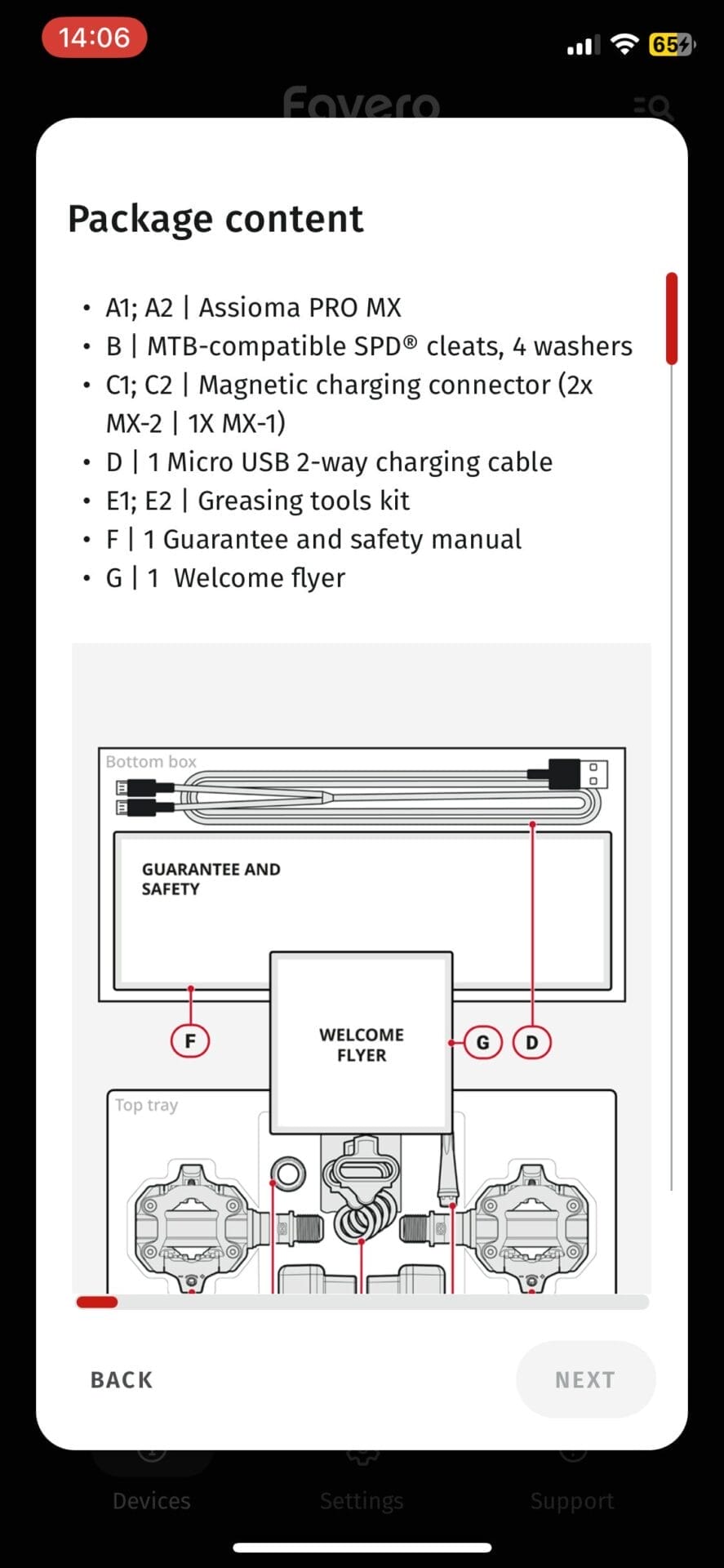 14:06

65

Favero

Package content

• A1; A2 | Assioma PRO MX
• B | MTB-compatible SPD® cleats, 4 washers
• C1; C2 | Magnetic charging connector (2x MX-2 | 1X MX-1)
• D | 1 Micro USB 2-way charging cable
• E1; E2 | Greasing tools kit
• F | 1 Guarantee and safety manual
• G | 1 Welcome flyer

Bottom box

GUARANTEE AND SAFETY

F

WELCOME FLYER

G

D

Top tray

BACK

NEXT

Devices

Settings

Support