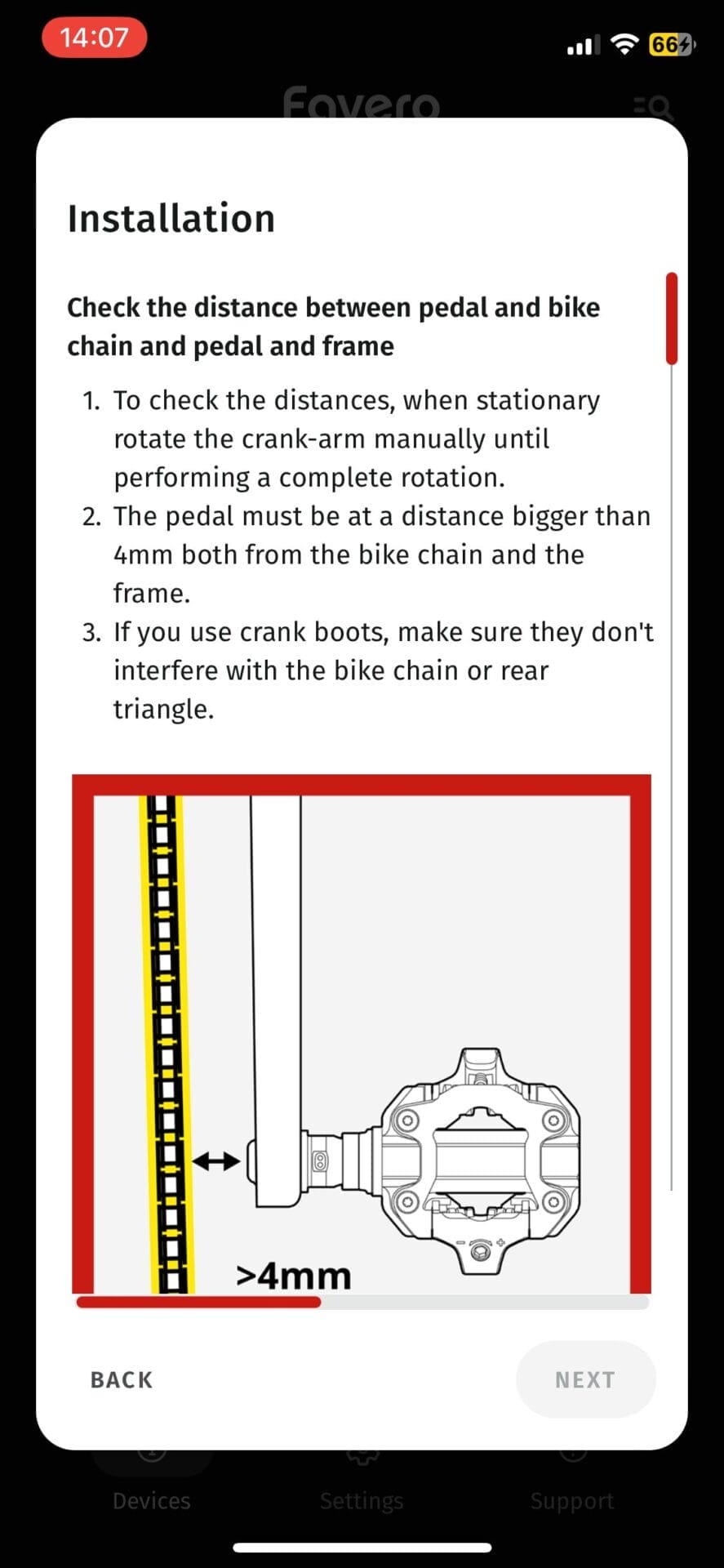 14:07

66

Favero

Installation

Check the distance between pedal and bike chain and pedal and frame

1. To check the distances, when stationary rotate the crank-arm manually until performing a complete rotation.
2. The pedal must be at a distance bigger than 4mm both from the bike chain and the frame.
3. If you use crank boots, make sure they don't interfere with the bike chain or rear triangle.

>4mm

BACK

NEXT

Devices

Settings

Support